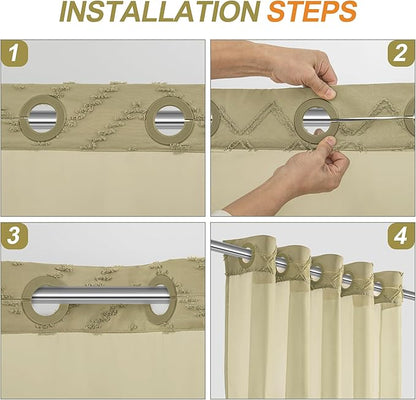 INSTALLATION STEPS

1

2

3

4