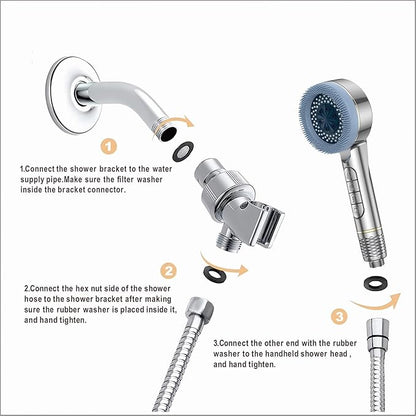 1

1.Connect the shower bracket to the water supply pipe.Make sure the filter washer inside the bracket connector.

2

2.Connect the hex nut side of the shower hose to the shower bracket after making sure the rubber washer is placed inside it, and hand tighten.

3

3.Connect the other end with the rubber washer to the handheld shower head , and hand tighten.