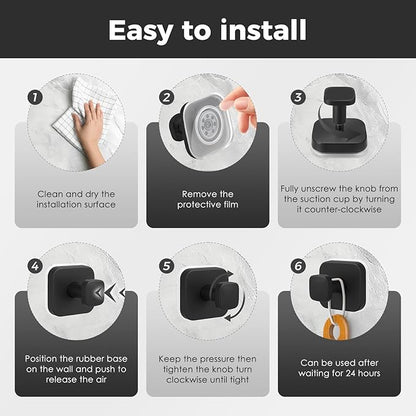 Easy to install

1

Clean and dry the installation surface

2

Remove the protective film

3

Fully unscrew the knob from the suction cup by turning it counter-clockwise

4

Position the rubber base on the wall and push to release the air

5

Keep the pressure then tighten the knob turn clockwise until tight

6

Can be used after waiting for 24 hours