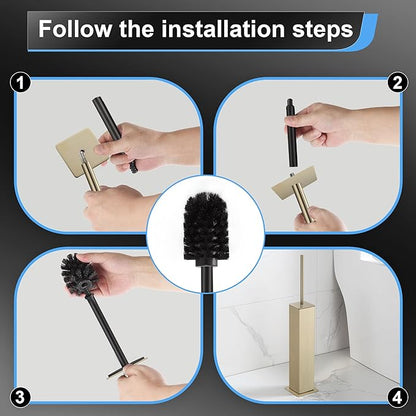 Follow the installation steps

1

2

3

4