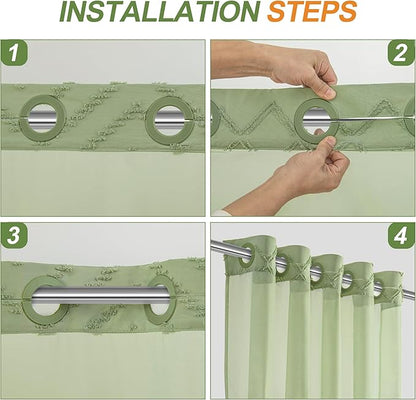 INSTALLATION STEPS

1

2

3

4