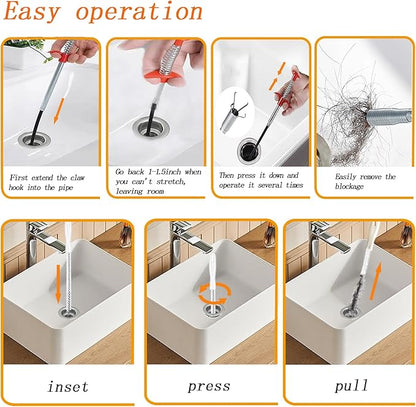 Easy operation

First extend the claw hook into the pipe

Go back 1-1.5inch when you can't stretch, leaving room

Then press it down and operate it several times

Easily remove the blockage

inset

press

pull