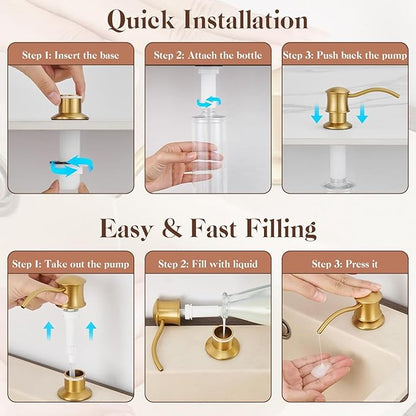 Quick Installation

Step 1: Insert the base

Step 2: Attach the bottle

Step 3: Push back the pump

Easy & Fast Filling

Step 1: Take out the pump

Step 2: Fill with liquid

Step 3: Press it