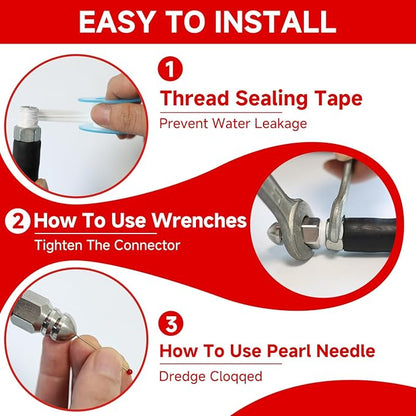 EASY TO INSTALL

1
Thread Sealing Tape
Prevent Water Leakage

2 How To Use Wrenches
Tighten The Connector

3
How To Use Pearl Needle
Dredge Cloqqed