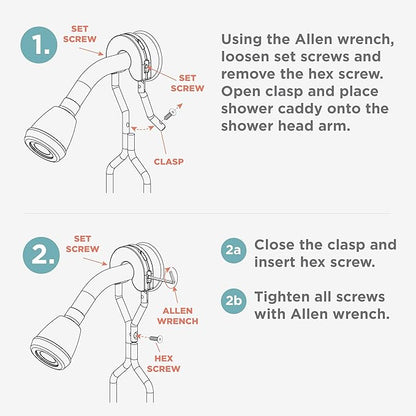 1.

SET SCREW

SET SCREW

CLASP

Using the Allen wrench, loosen set screws and remove the hex screw. Open clasp and place shower caddy onto the shower head arm.

2.

SET SCREW

ALLEN WRENCH

HEX SCREW

2a Close the clasp and insert hex screw.

2b Tighten all screws with Allen wrench.