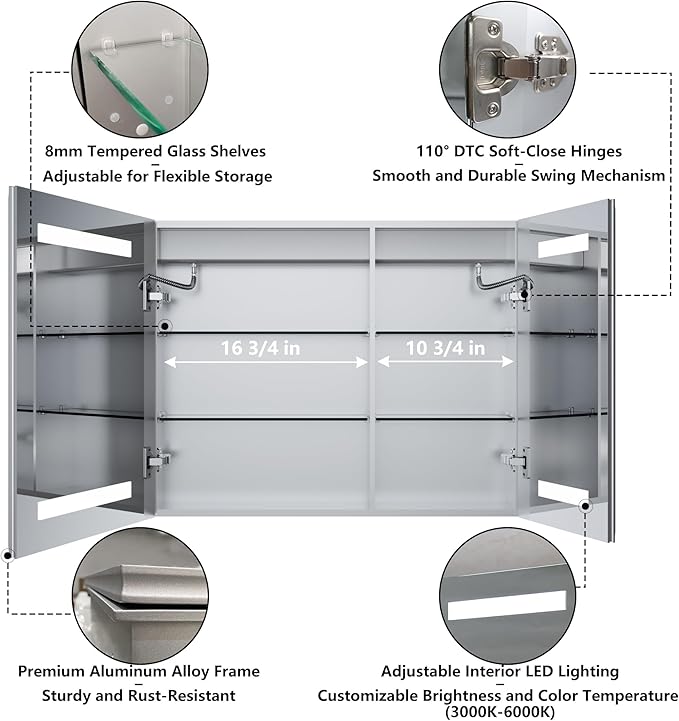 8mm Tempered Glass Shelves
Adjustable for Flexible Storage

110° DTC Soft-Close Hinges
Smooth and Durable Swing Mechanism

16 3/4 in

10 3/4 in

Premium Aluminum Alloy Frame
Sturdy and Rust-Resistant

Adjustable Interior LED Lighting
Customizable Brightness and Color Temperature (3000K-6000K)