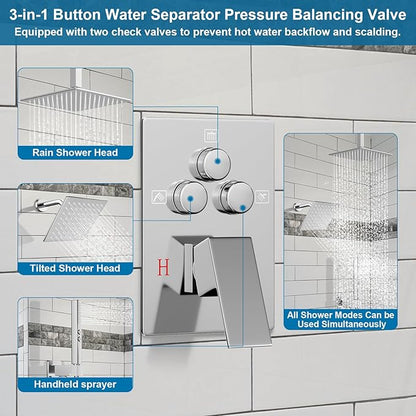 3-in-1 Button Water Separator Pressure Balancing Valve
Equipped with two check valves to prevent hot water backflow and scalding.

Rain Shower Head

Tilted Shower Head

Handheld sprayer

H

All Shower Modes Can be Used Simultaneously