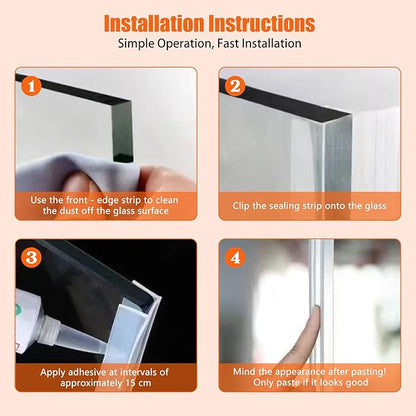 Installation Instructions
Simple Operation, Fast Installation

1
Use the front - edge strip to clean the dust off the glass surface

2
Clip the sealing strip onto the glass

3
Apply adhesive at intervals of approximately 15 cm

4
Mind the appearance after pasting! Only paste if it looks good