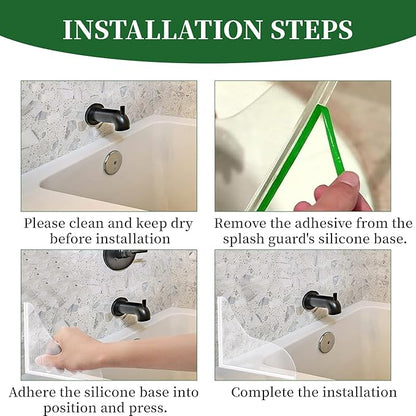 INSTALLATION STEPS

Please clean and keep dry before installation

Remove the adhesive from the splash guard's silicone base.

Adhere the silicone base into position and press.

Complete the installation