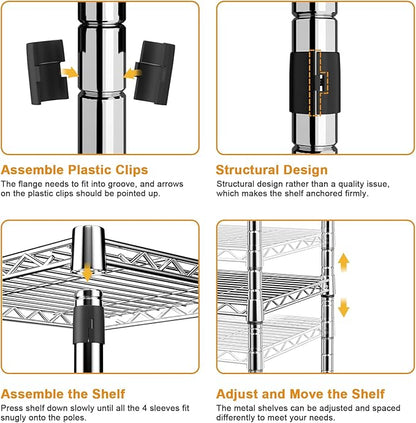 Assemble Plastic Clips
The flange needs to fit into groove, and arrows on the plastic clips should be pointed up.

Structural Design
Structural design rather than a quality issue, which makes the shelf anchored firmly.

Assemble the Shelf
Press shelf down slowly until all the 4 sleeves fit snugly onto the poles.

Adjust and Move the Shelf
The metal shelves can be adjusted and spaced differently to meet your needs.