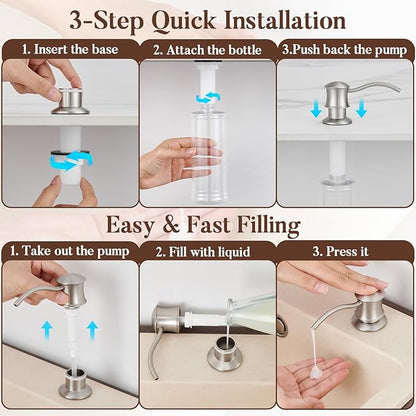 3-Step Quick Installation

1. Insert the base

2. Attach the bottle

3.Push back the pump

Easy & Fast Filling

1. Take out the pump

2. Fill with liquid

3. Press it