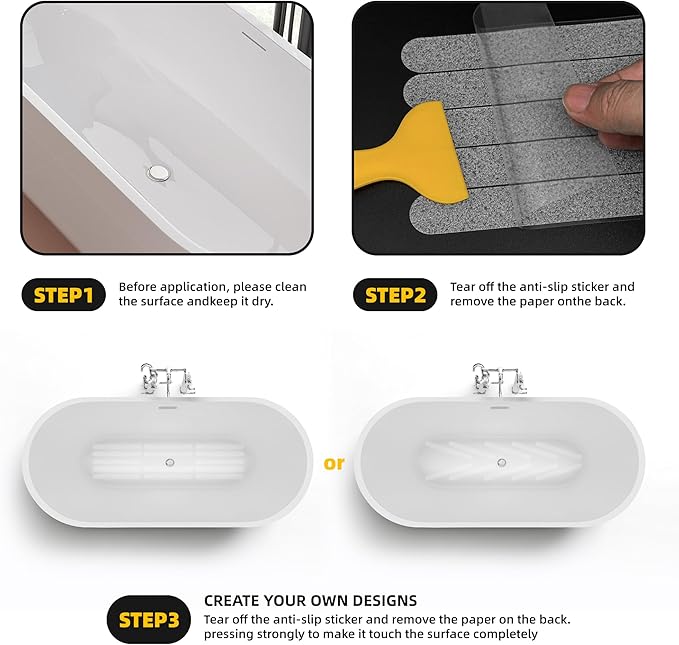 STEP1

Before application, please clean the surface andkeep it dry.

STEP2

Tear off the anti-slip sticker and remove the paper onthe back.

or

STEP3

CREATE YOUR OWN DESIGNS

Tear off the anti-slip sticker and remove the paper on the back. pressing strongly to make it touch the surface completely