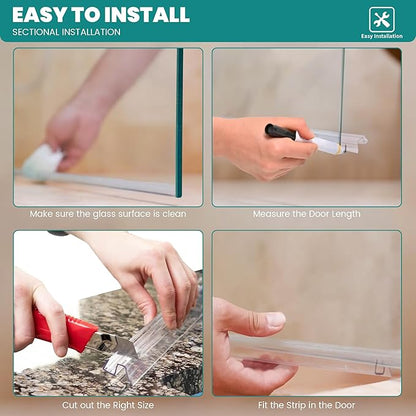 EASY TO INSTALL
SECTIONAL INSTALLATION

Easy Installation

Make sure the glass surface is clean

Measure the Door Length

Cut out the Right Size

Fit the Strip in the Door