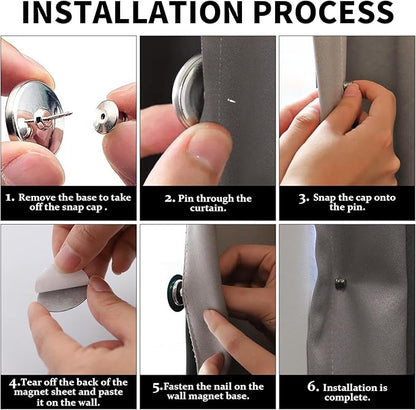 INSTALLATION PROCESS

1. Remove the base to take off the snap cap .

2. Pin through the curtain.

3. Snap the cap onto the pin.

4.Tear off the back of the magnet sheet and paste it on the wall.

5.Fasten the nail on the wall magnet base.

6. Installation is complete.