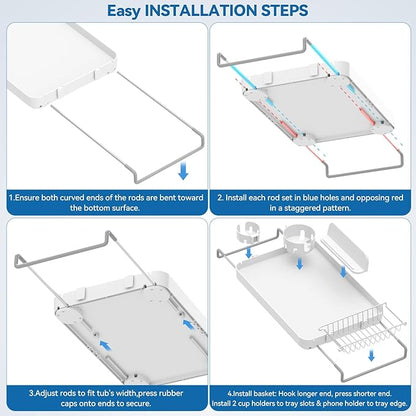 Easy INSTALLATION STEPS

1.Ensure both curved ends of the rods are bent toward the bottom surface.

2. Install each rod set in blue holes and opposing red in a staggered pattern.

3.Adjust rods to fit tub's width,press rubber caps onto ends to secure.

4.Install basket: Hook longer end, press shorter end. Install 2 cup holders to tray slots & phone holder to tray edge.