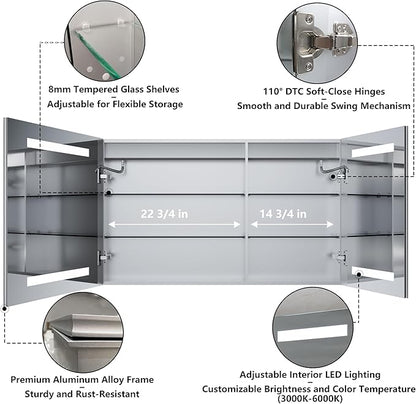 8mm Tempered Glass Shelves
Adjustable for Flexible Storage

110° DTC Soft-Close Hinges
Smooth and Durable Swing Mechanism

22 3/4 in

14 3/4 in

Premium Aluminum Alloy Frame
Sturdy and Rust-Resistant

Adjustable Interior LED Lighting
Customizable Brightness and Color Temperature
(3000K-6000K)