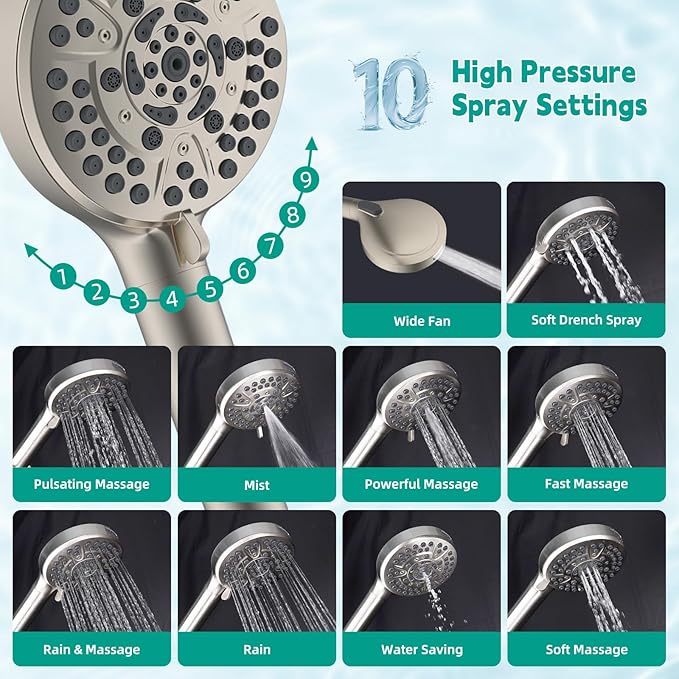 10 High Pressure Spray Settings

1 2 3 4 5 6 7 8 9

Wide Fan

Soft Drench Spray

Pulsating Massage

Mist

Powerful Massage

Fast Massage

Rain & Massage

Rain

Water Saving

Soft Massage