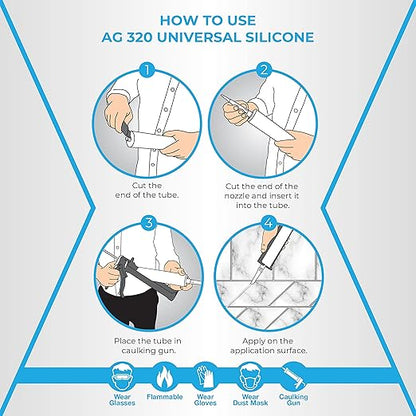 HOW TO USE
AG 320 UNIVERSAL SILICONE

1

Cut the end of the tube.

2

Cut the end of the nozzle and insert it into the tube.

3

Place the tube in caulking gun.

4

Apply on the application surface.

Wear Glasses

Flammable

Wear Gloves

Wear Dust Mask

Caulking Gun