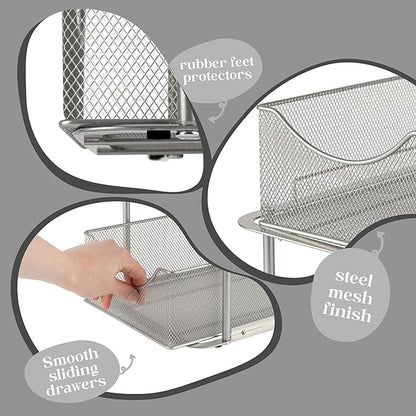 rubber feet protectors

steel mesh finish

Smooth sliding drawers