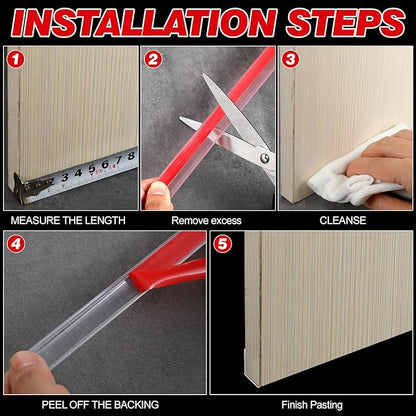 INSTALLATION STEPS

1

3 4 5 6 7 8

MEASURE THE LENGTH

2

Remove excess

3

CLEANSE

4

PEEL OFF THE BACKING

5

Finish Pasting