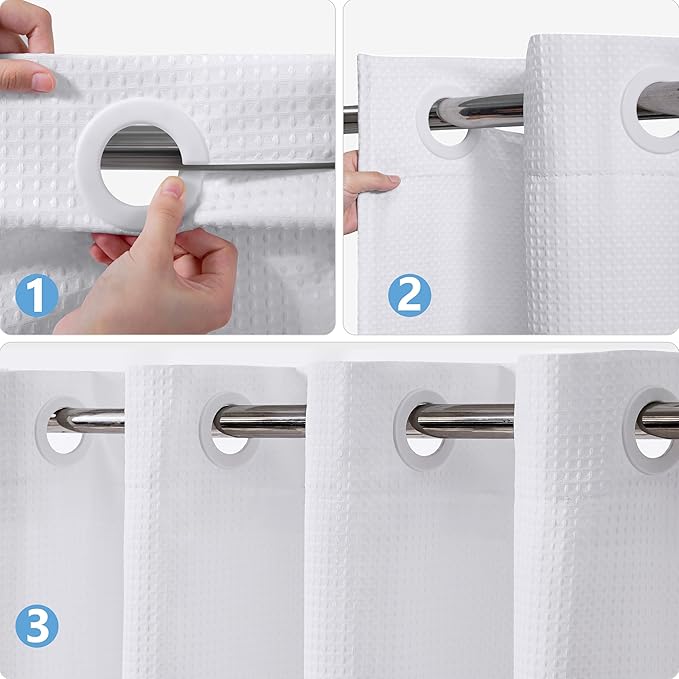 1

2

3