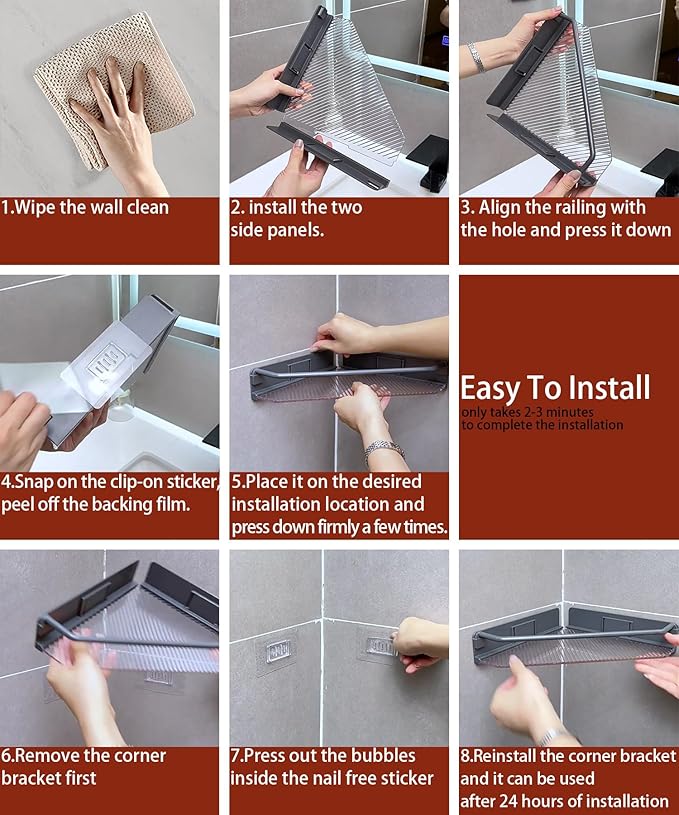 1.Wipe the wall clean

2. install the two side panels.

3. Align the railing with the hole and press it down

4.Snap on the clip-on sticker, peel off the backing film.

5.Place it on the desired installation location and press down firmly a few times.

Easy To Install
only takes 2-3 minutes to complete the installation

6.Remove the corner bracket first

7.Press out the bubbles inside the nail free sticker

8.Reinstall the corner bracket and it can be used after 24 hours of installation