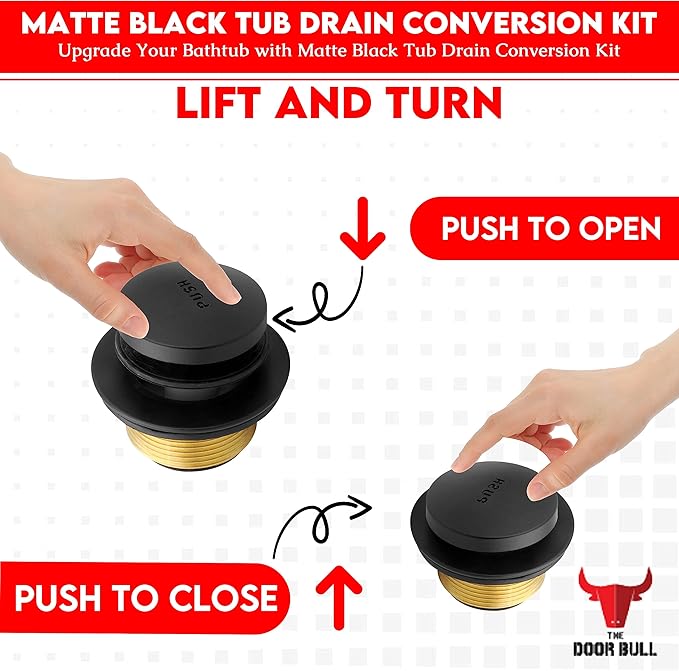 MATTE BLACK TUB DRAIN CONVERSION KIT
Upgrade Your Bathtub with Matte Black Tub Drain Conversion Kit

LIFT AND TURN

PUSH TO OPEN

PUSH

PUSH

PUSH TO CLOSE

THE
DOOR BULL