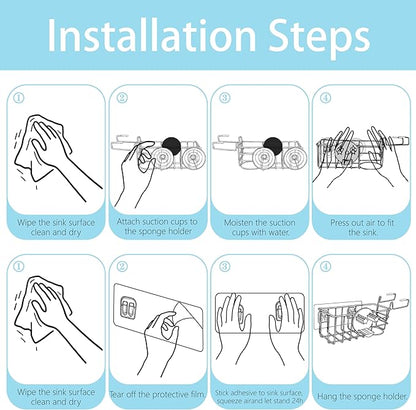 Installation Steps

①
Wipe the sink surface clean and dry

②
Attach suction cups to the sponge holder

③
Moisten the suction cups with water.

④
Press out air to fit the sink.

①
Wipe the sink surface clean and dry

②
Tear off the protective film.

③
Stick adhesive to sink surface, squeeze airand let stand 24h

④
Hang the sponge holder.