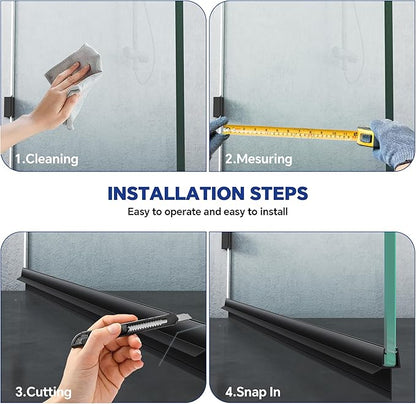 1.Cleaning

2.Mesuring

INSTALLATION STEPS

Easy to operate and easy to install

3.Cutting

4.Snap In