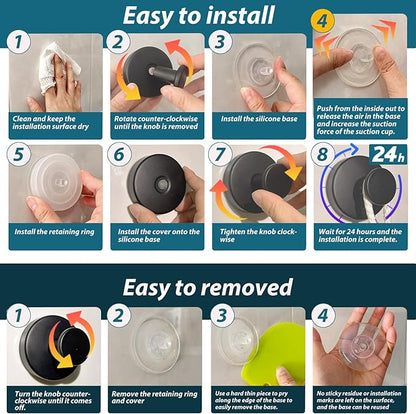 Easy to install

1
Clean and keep the installation surface dry

2
Rotate counter-clockwise until the knob is removed

3
Install the silicone base

4
Push from the inside out to release the air in the base and increase the suction force of the suction cup.

5
Install the retaining ring

6
Install the cover onto the silicone base

7
Tighten the knob clockwise

8
24h
Wait for 24 hours and the installation is complete.

Easy to removed

1
Turn the knob counter-clockwise until it comes off.

2
Remove the retaining ring and cover

3
Use a hard thin piece to pry along the edge of the base to easily remove the base.

4
No sticky residue or installation marks are left on the surface, and the base can be reused