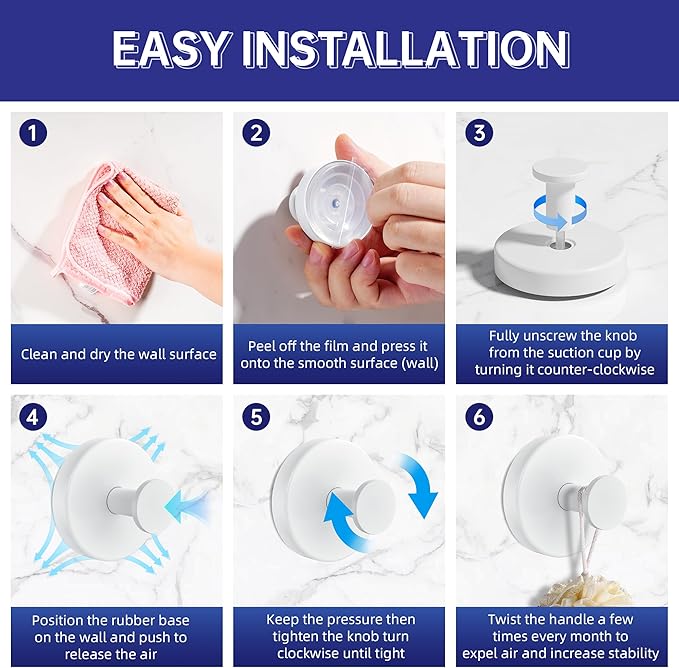 EASY INSTALLATION

1

Clean and dry the wall surface

2

Peel off the film and press it onto the smooth surface (wall)

3

Fully unscrew the knob from the suction cup by turning it counter-clockwise

4

Position the rubber base on the wall and push to release the air

5

Keep the pressure then tighten the knob turn clockwise until tight

6

Twist the handle a few times every month to expel air and increase stability