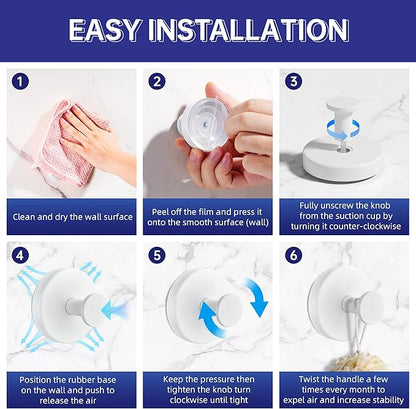 EASY INSTALLATION

1

Clean and dry the wall surface

2

Peel off the film and press it onto the smooth surface (wall)

3

Fully unscrew the knob from the suction cup by turning it counter-clockwise

4

Position the rubber base on the wall and push to release the air

5

Keep the pressure then tighten the knob turn clockwise until tight

6

Twist the handle a few times every month to expel air and increase stability