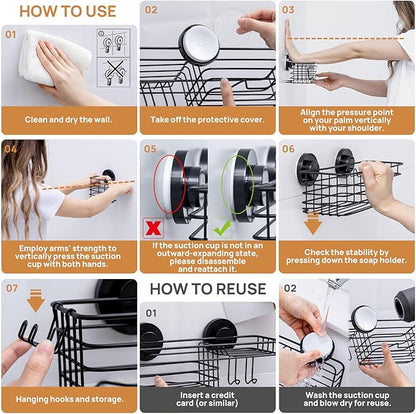 HOW TO USE

01

Clean and dry the wall.

02

Take off the protective cover.

03

Align the pressure point on your palm vertically with your shoulder.

04

Employ arms' strength to vertically press the suction cup with both hands.

05

If the suction cup is not in an outward-expanding state, please disassemble and reattach it.

06

Check the stability by pressing down the soap holder.

07

Hanging hooks and storage.

HOW TO REUSE

01

Insert a credit card (or similar)

02

Wash the suction cup and blow dry for reuse.