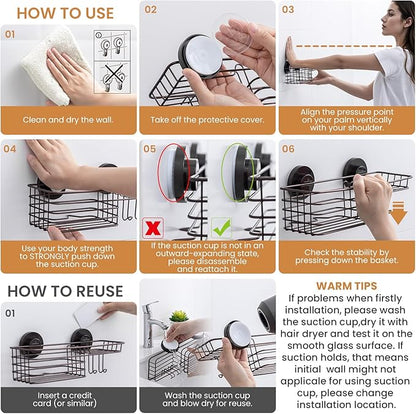 HOW TO USE

01

Clean and dry the wall.

02

Take off the protective cover.

03

Align the pressure point on your palm vertically with your shoulder.

04

Use your body strength to STRONGLY push down the suction cup.

05

If the suction cup is not in an outward-expanding state, please disassemble and reattach it.

06

Check the stability by pressing down the basket.

HOW TO REUSE

01

Insert a credit card (or similar)

Wash the suction cup and blow dry for reuse.

WARM TIPS

If problems when firstly installation, please wash the suction cup,dry it with hair dryer and test it on the smooth glass surface. If suction holds, that means initial wall might not applicale for using suction cup, please change installation location.