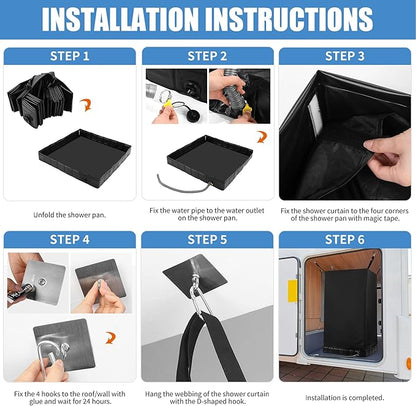 INSTALLATION INSTRUCTIONS

STEP 1

Unfold the shower pan.

STEP 2

Fix the water pipe to the water outlet on the shower pan.

STEP 3

Fix the shower curtain to the four corners of the shower pan with magic tape.

STEP 4

Fix the 4 hooks to the roof/wall with glue and wait for 24 hours.

STEP 5

Hang the webbing of the shower curtain with the D-shaped hook.

STEP 6

Installation is completed.